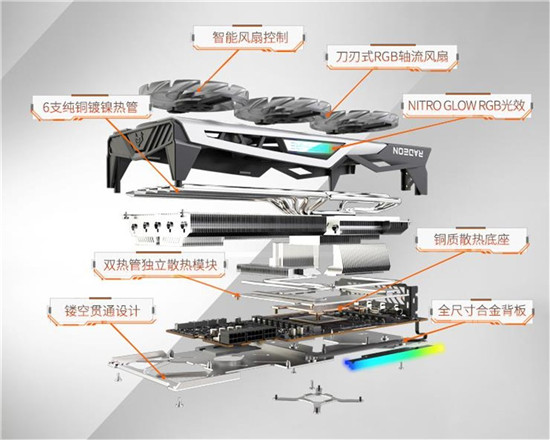 智能风扇控制

刀刃式RGB轴流风扇

6支纯铜镀镍热管

NITRO GLOW RGB光效

RADEON

铜质散热底座

双热管独立散热模块

镂空贯通设计

全尺寸合金背板