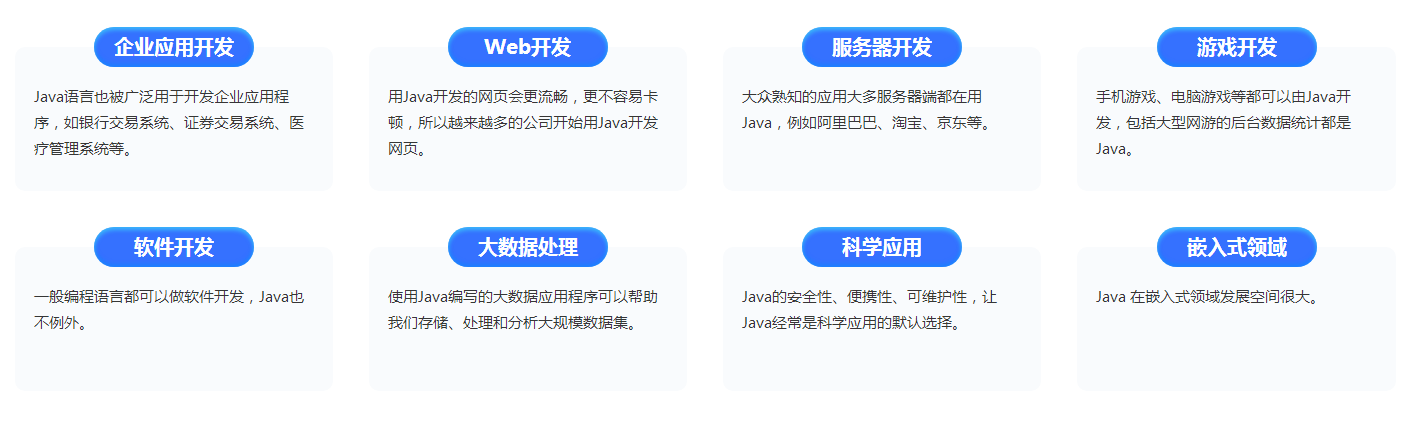 企业应用开发

Java语言也被广泛用于开发企业应用程序，如银行交易系统、证券交易系统、医疗管理系统等。

Web开发

用Java开发的网页会更流畅，更不容易卡顿，所以越来越多的公司开始用Java开发网页。

服务器开发

大众熟知的应用大多服务器端都在用Java，例如阿里巴巴、淘宝、京东等。

游戏开发

手机游戏、电脑游戏等都可以由Java开发，包括大型网游的后台数据统计都是Java。

软件开发

一般编程语言都可以做软件开发，Java也不例外。

大数据处理

使用Java编写的大数据应用程序可以帮助我们存储、处理和分析大规模数据集。

科学应用

Java的安全性、便携性、可维护性，让Java经常是科学应用的默认选择。

嵌入式领域

Java 在嵌入式领域发展空间很大。